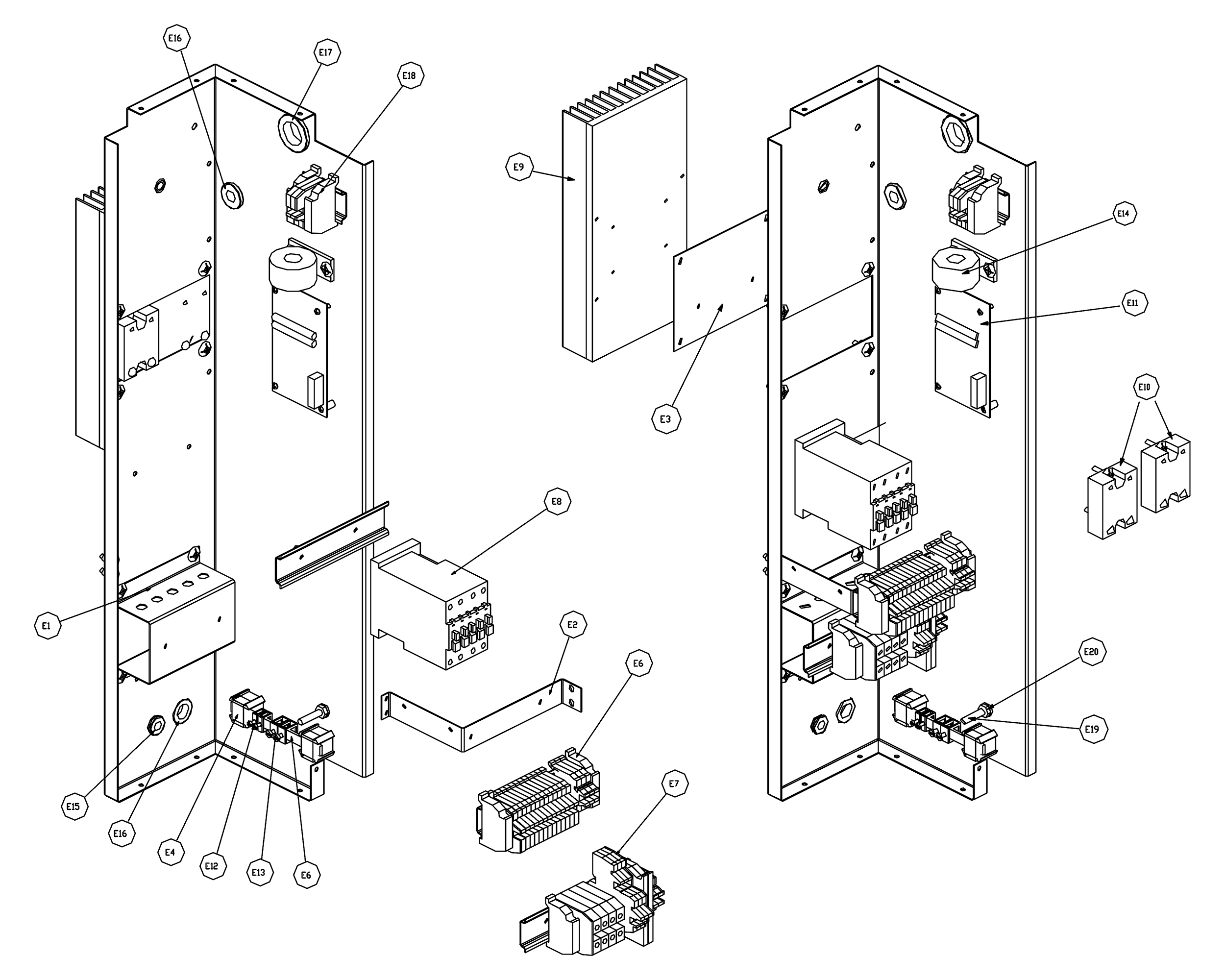 E16
E17
E18
E9
E14
E11
E3
E10
E8
E1
E2
E6
E20
E19
E7
E15
E16
E4
E12
E13
E6